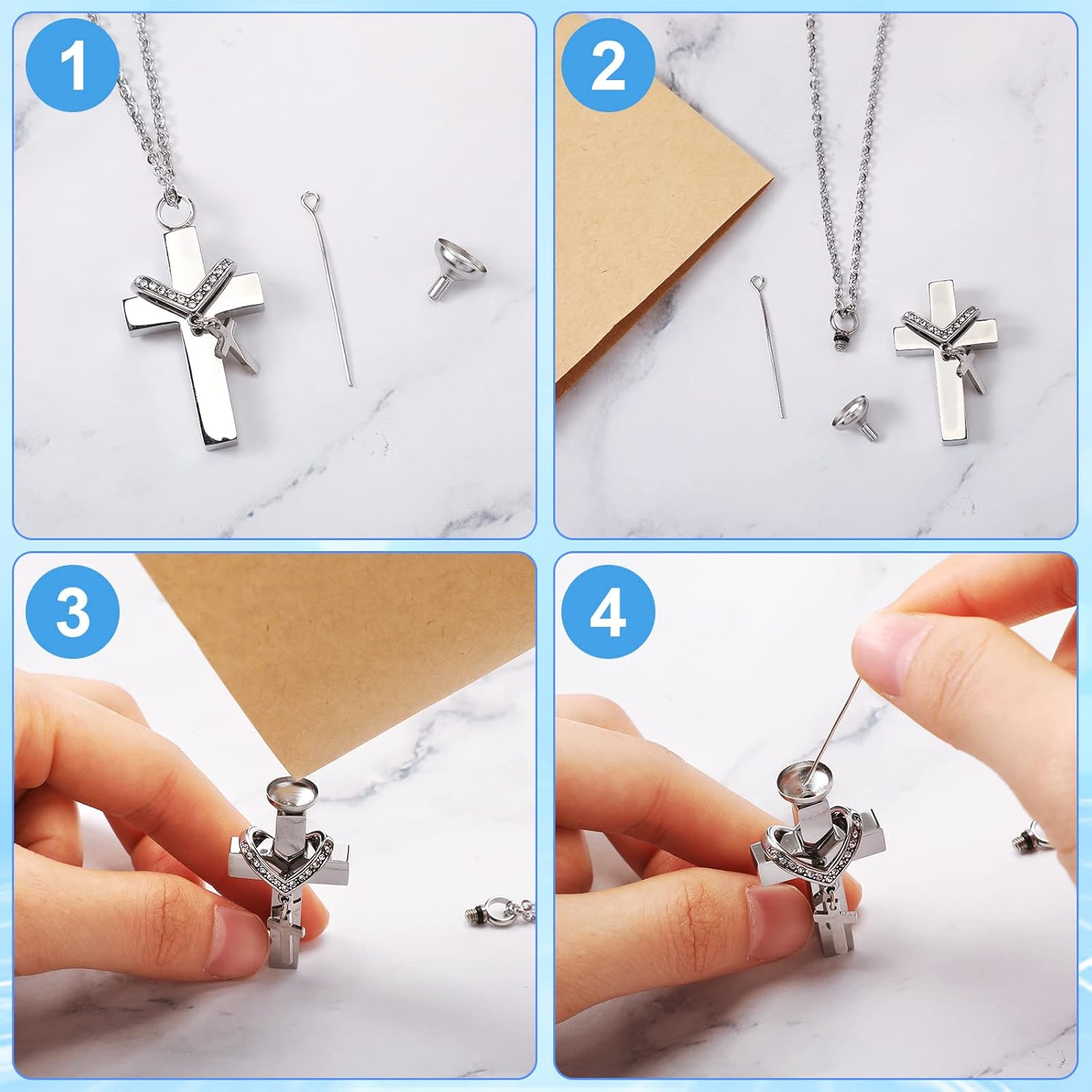 1

2

3

4