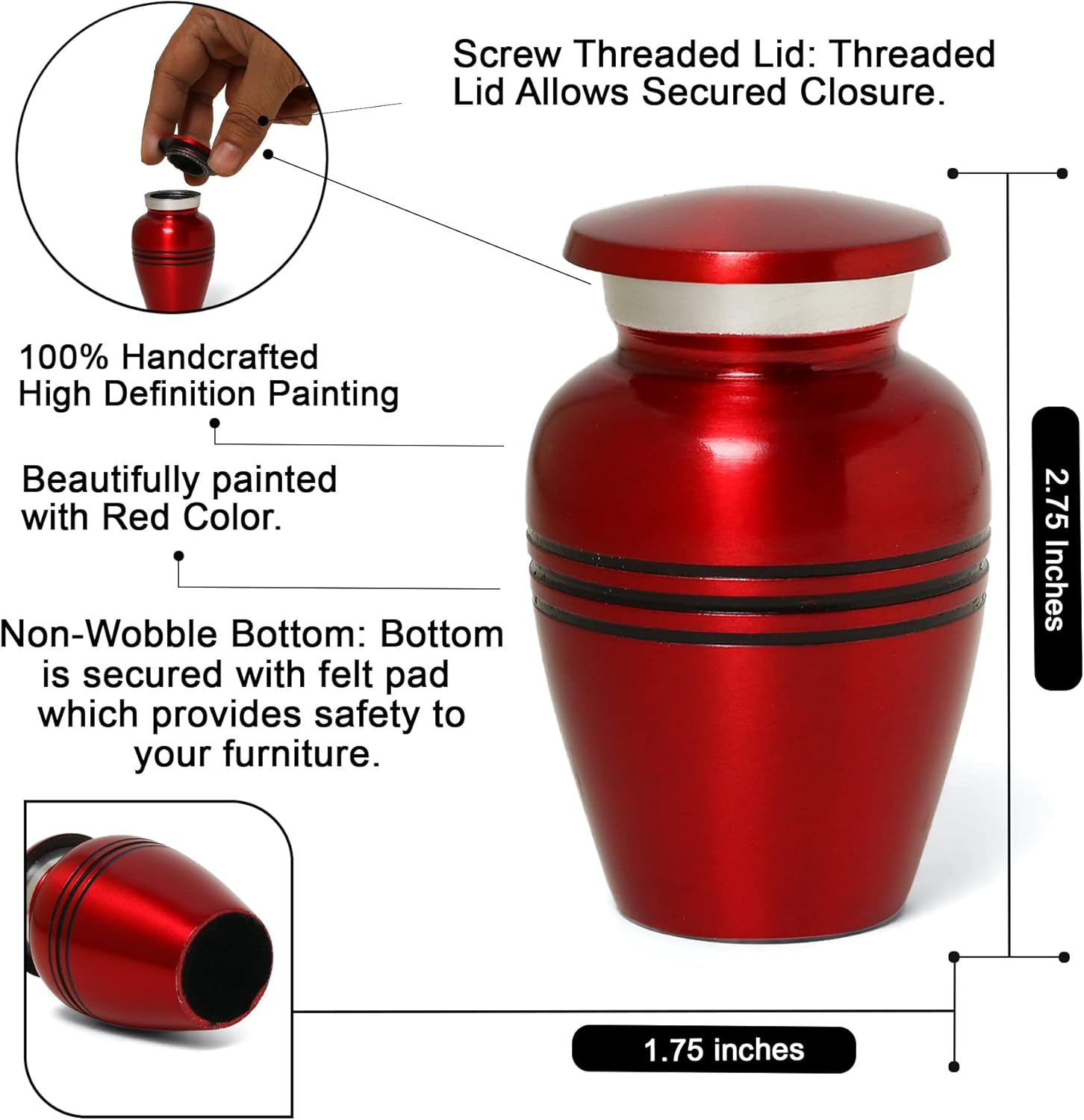 Screw Threaded Lid: Threaded Lid Allows Secured Closure.

100% Handcrafted High Definition Painting

Beautifully painted with Red Color.

Non-Wobble Bottom: Bottom is secured with felt pad which provides safety to your furniture.

2.75 Inches

1.75 inches